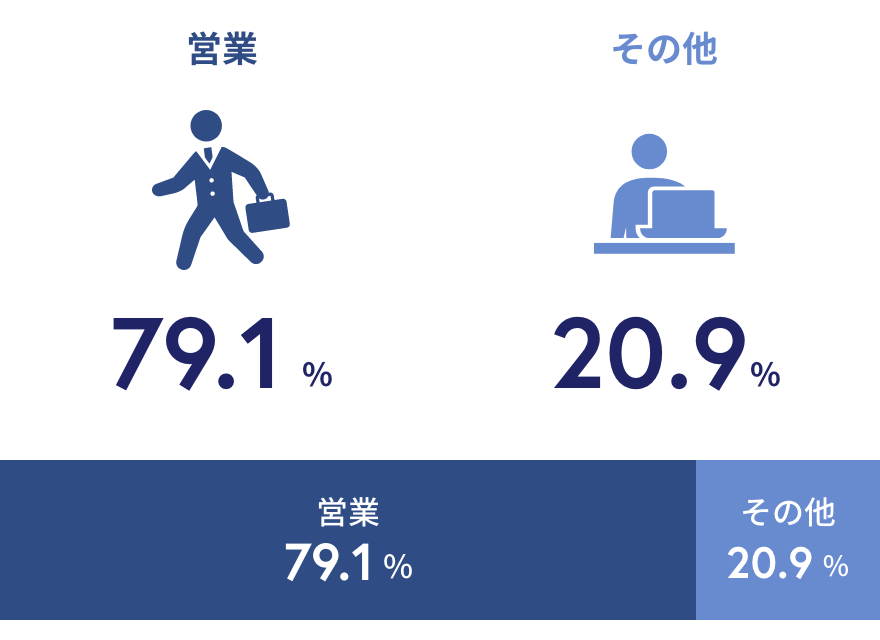 営業

79.1 %

その他

20.9 %

営業
79.1 %

その他
20.9 %